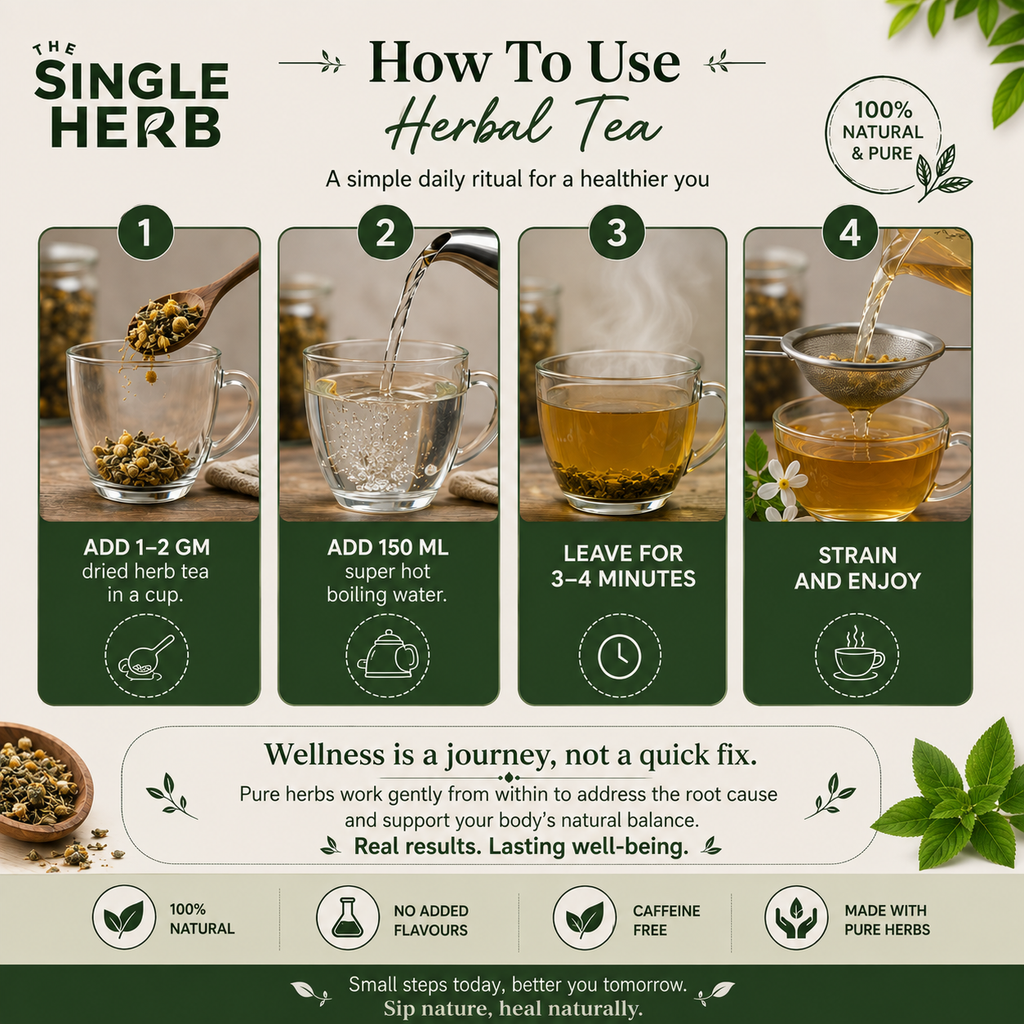 THE SINGLE HERB

How To Use
Herbal Tea

A simple daily ritual for a healthier you

100% NATURAL & PURE

1
ADD 1–2 GM
dried herb tea in a cup.

2
ADD 150 ML
super hot boiling water.

3
LEAVE FOR 3–4 MINUTES

4
STRAIN AND ENJOY

Wellness is a journey, not a quick fix.

Pure herbs work gently from within to address the root cause and support your body's natural balance.

Real results. Lasting well-being.

100% NATURAL

NO ADDED FLAVOURS

CAFFEINE FREE

MADE WITH PURE HERBS

Small steps today, better you tomorrow.
Sip nature, heal naturally.